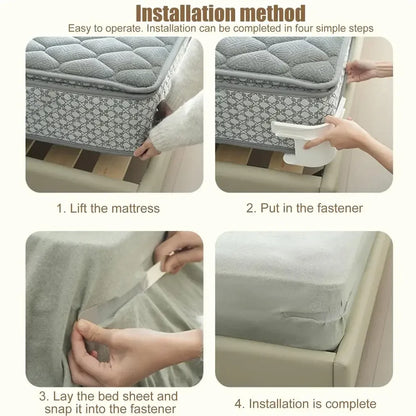 Installation method

Easy to operate. Installation can be completed in four simple steps

1. Lift the mattress

2. Put in the fastener

3. Lay the bed sheet and snap it into the fastener

4. Installation is complete