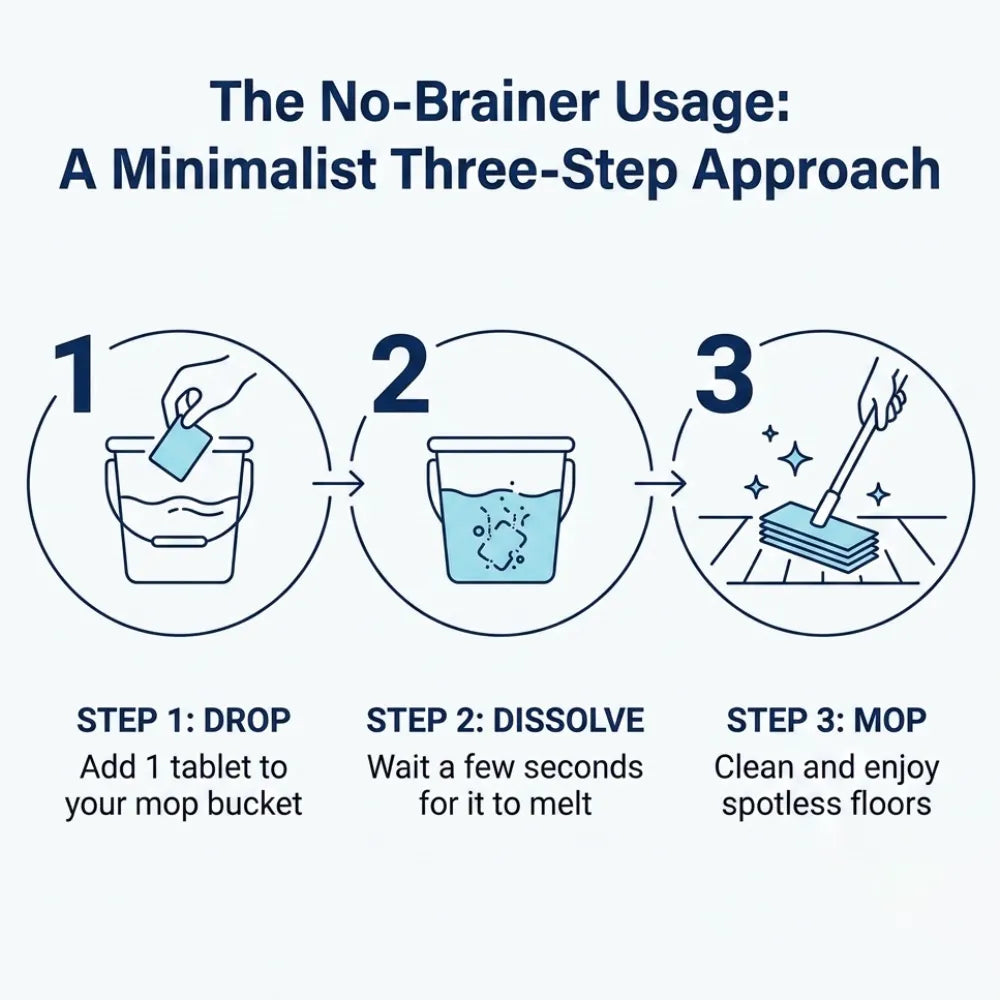 The No-Brainer Usage:
A Minimalist Three-Step Approach

1

2

3

STEP 1: DROP
Add 1 tablet to your mop bucket

STEP 2: DISSOLVE
Wait a few seconds for it to melt

STEP 3: MOP
Clean and enjoy spotless floors